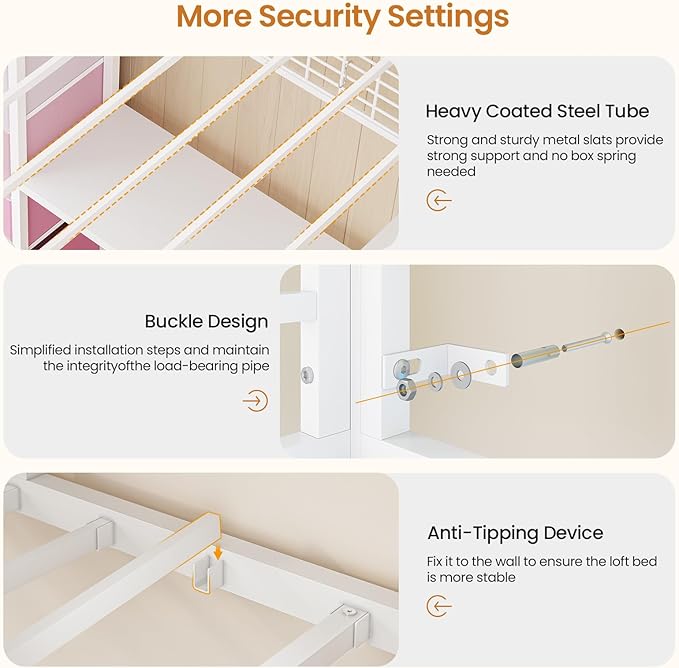 More Security Settings

Heavy Coated Steel Tube

Strong and sturdy metal slats provide strong support and no box spring needed

Buckle Design

Simplified installation steps and maintain the integrityofthe load-bearing pipe

Anti-Tipping Device

Fix it to the wall to ensure the loft bed is more stable