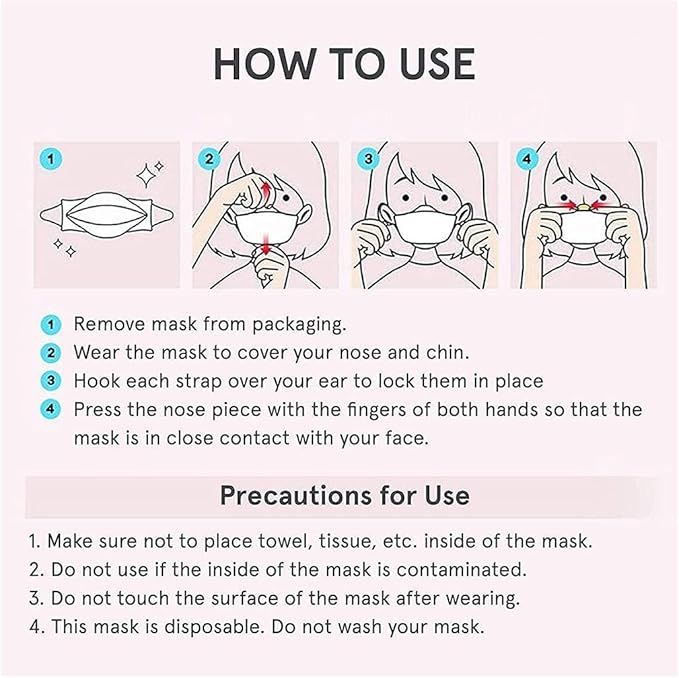 HOW TO USE

1

2

3

4

1 Remove mask from packaging.
2 Wear the mask to cover your nose and chin.
3 Hook each strap over your ear to lock them in place
4 Press the nose piece with the fingers of both hands so that the mask is in close contact with your face.

Precautions for Use

1. Make sure not to place towel, tissue, etc. inside of the mask.
2. Do not use if the inside of the mask is contaminated.
3. Do not touch the surface of the mask after wearing.
4. This mask is disposable. Do not wash your mask.