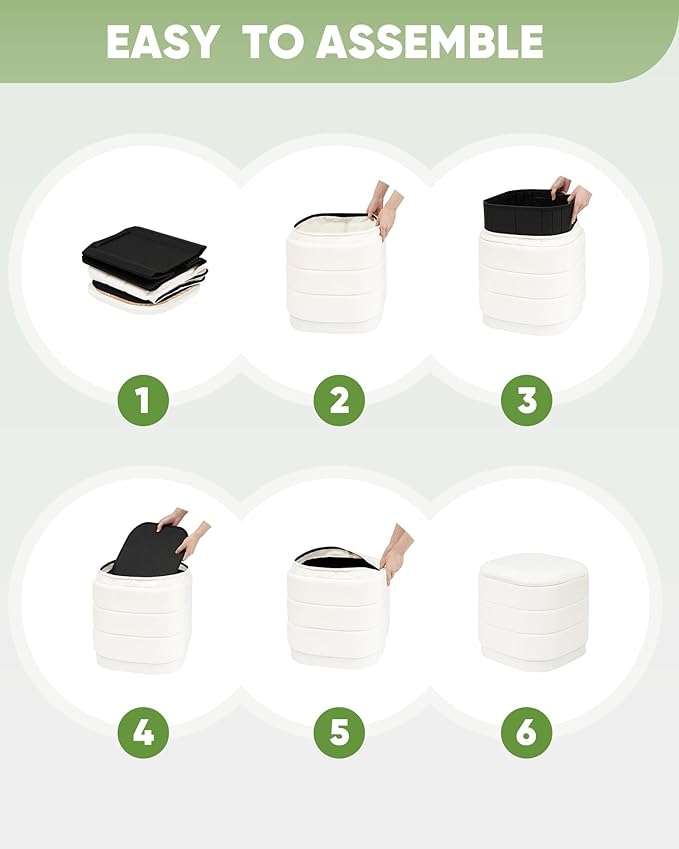 EASY TO ASSEMBLE

1

2

3

4

5

6