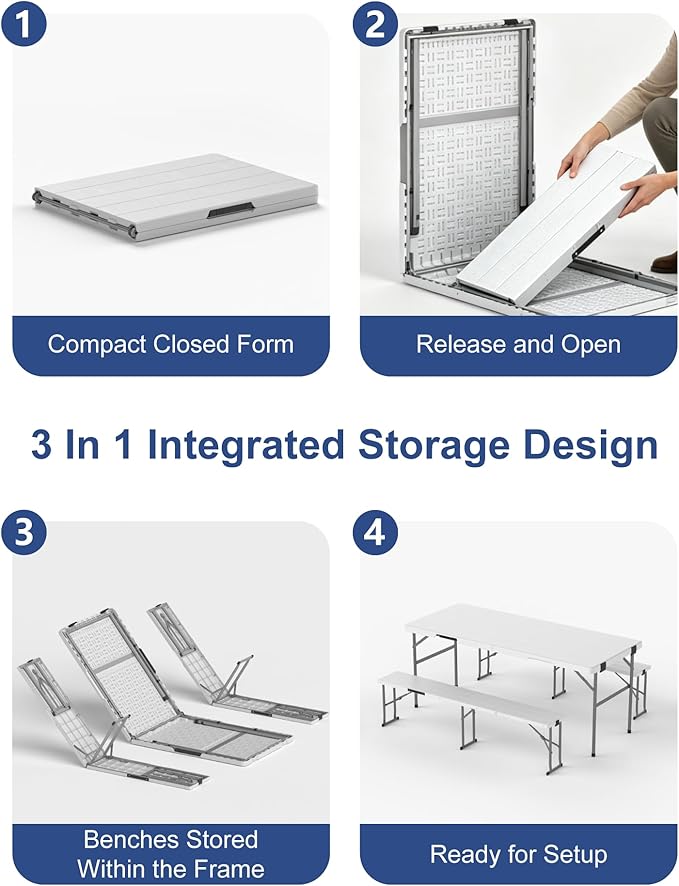 1
Compact Closed Form

2
Release and Open

3 In 1 Integrated Storage Design

3
Benches Stored Within the Frame

4
Ready for Setup