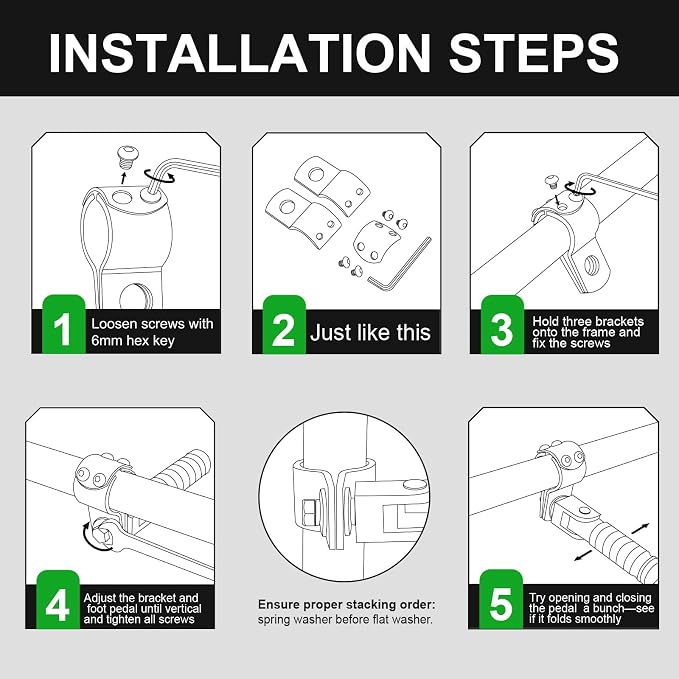 INSTALLATION STEPS

1 Loosen screws with 6mm hex key

2 Just like this

3 Hold three brackets onto the frame and fix the screws

4 Adjust the bracket and foot pedal until vertical and tighten all screws

Ensure proper stacking order: spring washer before flat washer.

5 Try opening and closing the pedal a bunch—see if it folds smoothly