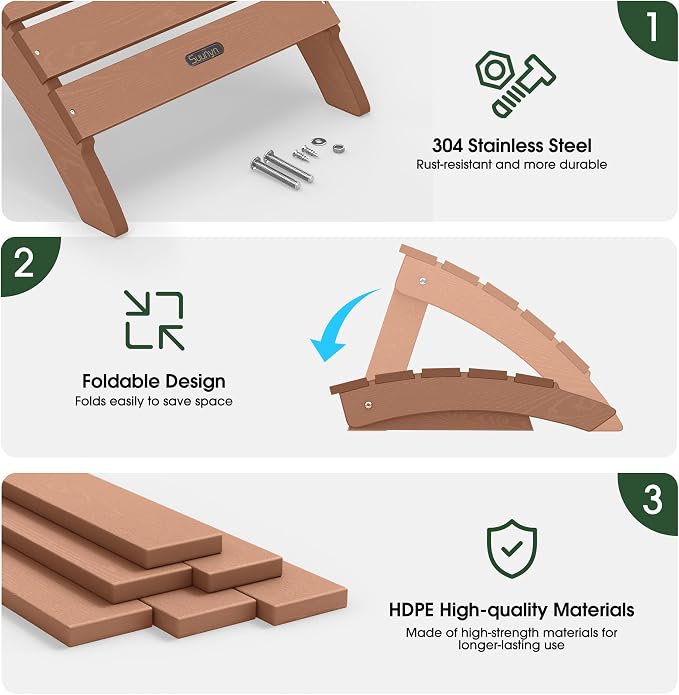 1

304 Stainless Steel
Rust-resistant and more durable

2

Foldable Design
Folds easily to save space

3

HDPE High-quality Materials
Made of high-strength materials for longer-lasting use