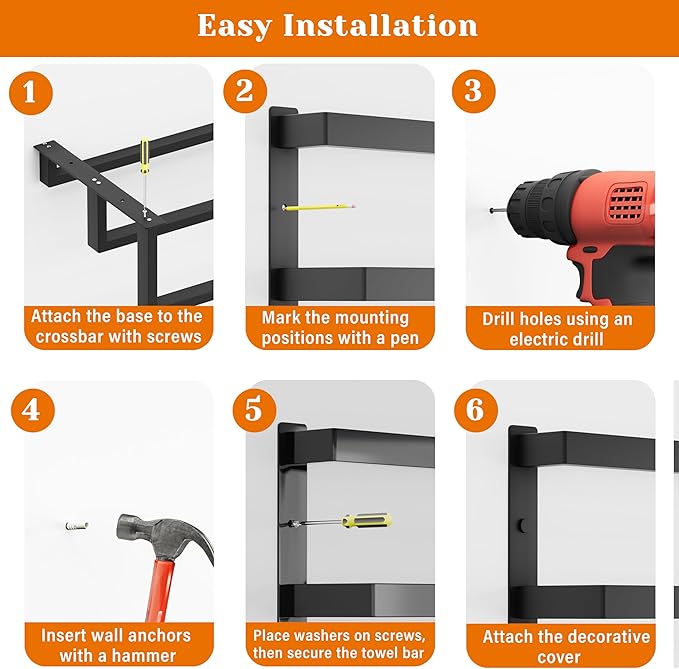 Easy Installation

1
Attach the base to the crossbar with screws

2
Mark the mounting positions with a pen

3
Drill holes using an electric drill

4
Insert wall anchors with a hammer

5
Place washers on screws, then secure the towel bar

6
Attach the decorative cover