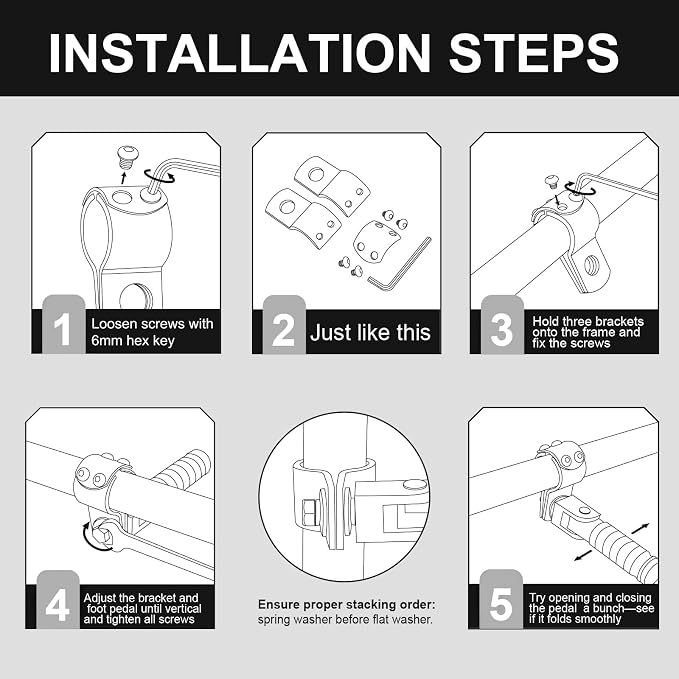 INSTALLATION STEPS

1 Loosen screws with 6mm hex key

2 Just like this

3 Hold three brackets onto the frame and fix the screws

4 Adjust the bracket and foot pedal until vertical and tighten all screws

Ensure proper stacking order: spring washer before flat washer.

5 Try opening and closing the pedal a bunch—see if it folds smoothly