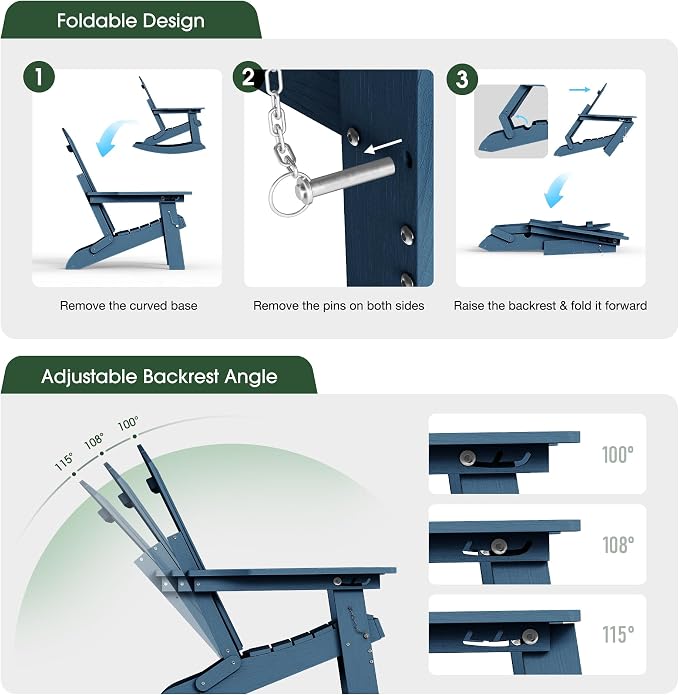 Foldable Design

1

Remove the curved base

2

Remove the pins on both sides

3

Raise the backrest & fold it forward

Adjustable Backrest Angle

115°
108°
100°

100°

108°

115°