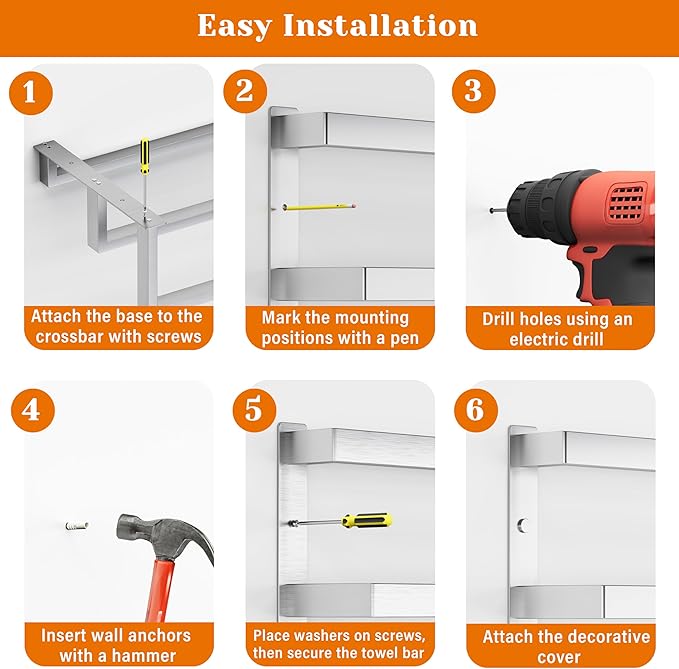 Easy Installation

1
Attach the base to the crossbar with screws

2
Mark the mounting positions with a pen

3
Drill holes using an electric drill

4
Insert wall anchors with a hammer

5
Place washers on screws, then secure the towel bar

6
Attach the decorative cover