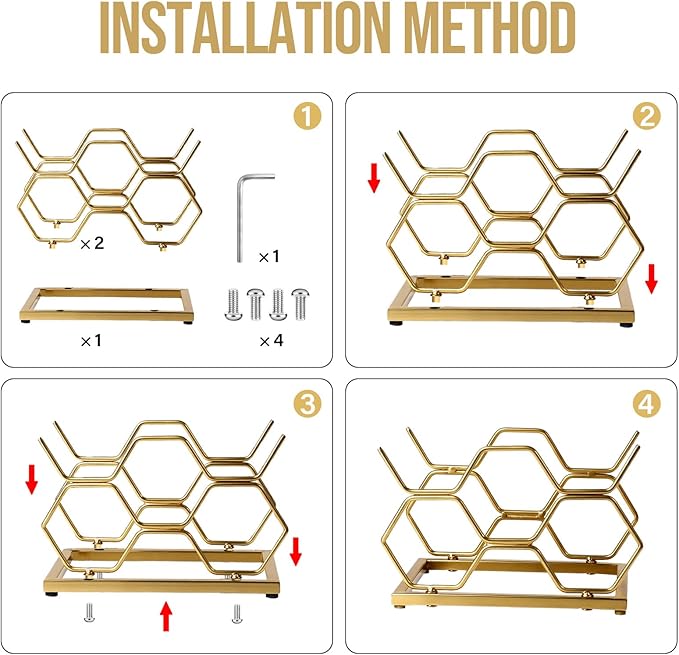 INSTALLATION METHOD

1

×2

×1

×1

×4

2

3

4