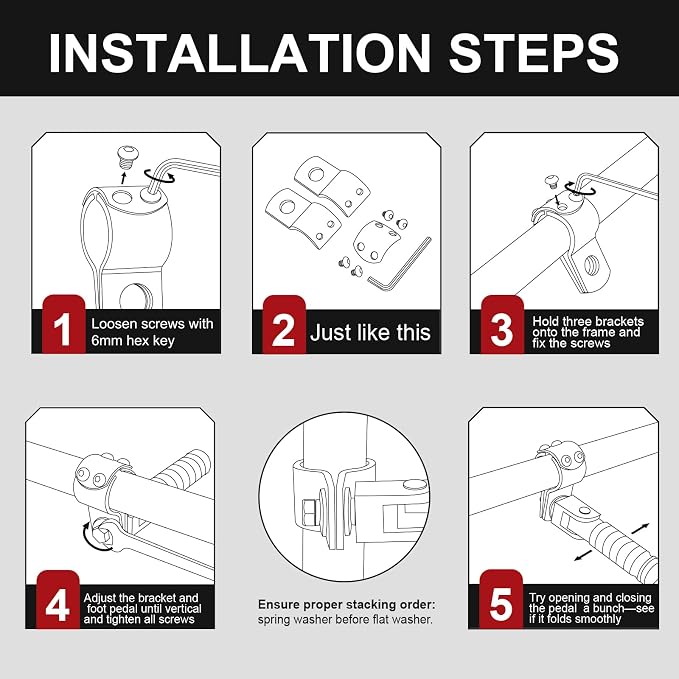 INSTALLATION STEPS

1 Loosen screws with 6mm hex key

2 Just like this

3 Hold three brackets onto the frame and fix the screws

4 Adjust the bracket and foot pedal until vertical and tighten all screws

Ensure proper stacking order: spring washer before flat washer.

5 Try opening and closing the pedal a bunch—see if it folds smoothly