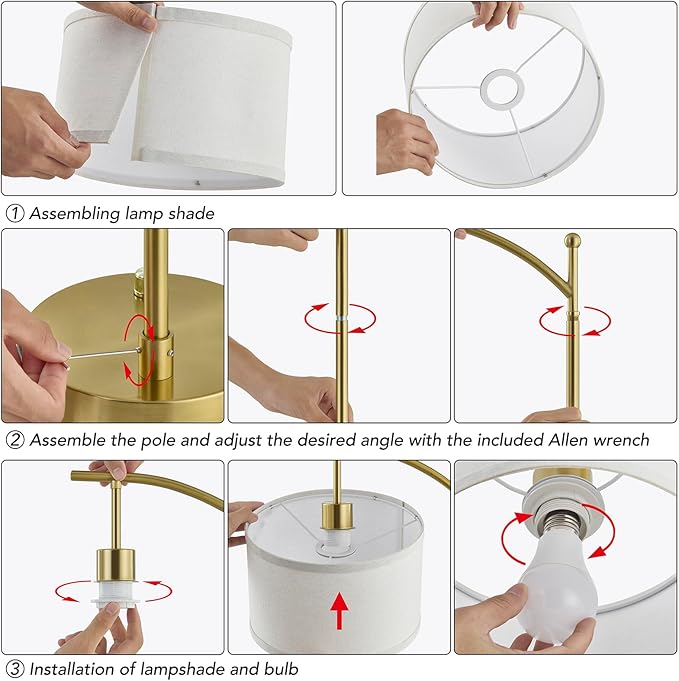 ① Assembling lamp shade

② Assemble the pole and adjust the desired angle with the included Allen wrench

③ Installation of lampshade and bulb