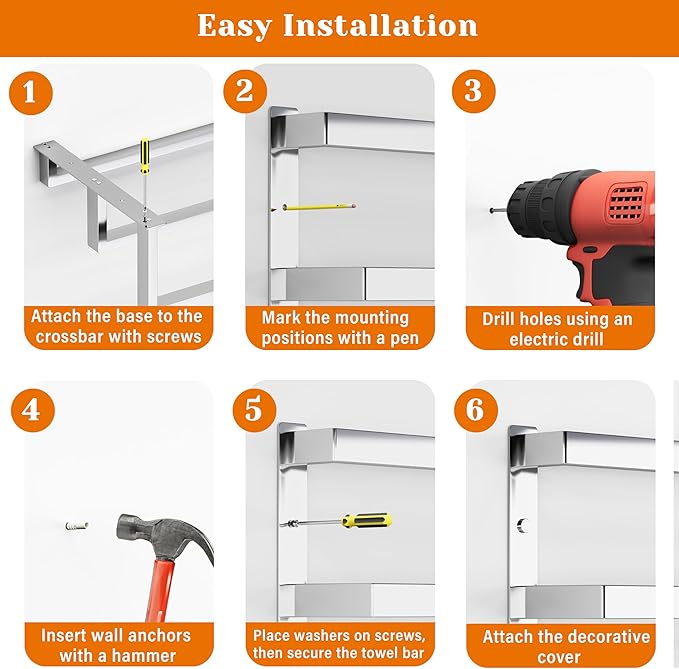 Easy Installation

1

Attach the base to the crossbar with screws

2

Mark the mounting positions with a pen

3

Drill holes using an electric drill

4

Insert wall anchors with a hammer

5

Place washers on screws, then secure the towel bar

6

Attach the decorative cover