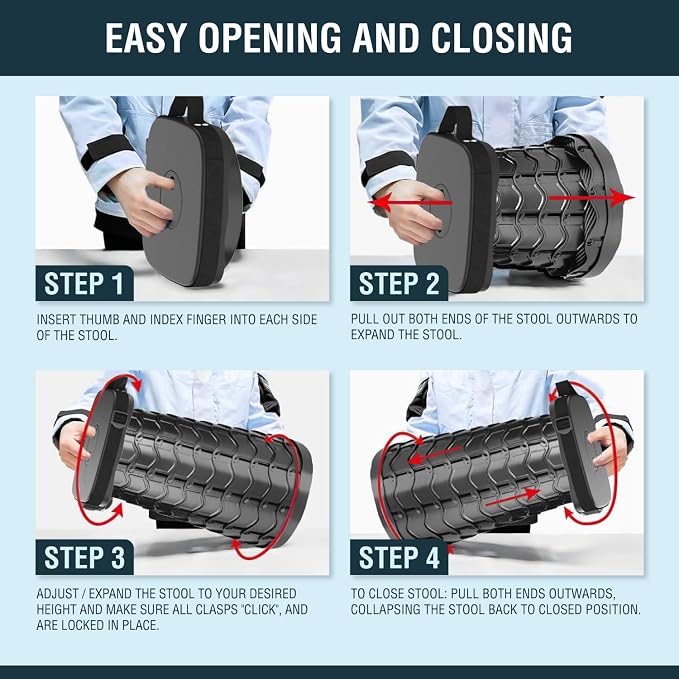 EASY OPENING AND CLOSING

STEP 1

INSERT THUMB AND INDEX FINGER INTO EACH SIDE OF THE STOOL.

STEP 2

PULL OUT BOTH ENDS OF THE STOOL OUTWARDS TO EXPAND THE STOOL.

STEP 3

ADJUST / EXPAND THE STOOL TO YOUR DESIRED HEIGHT AND MAKE SURE ALL CLASPS "CLICK", AND ARE LOCKED IN PLACE.

STEP 4

TO CLOSE STOOL: PULL BOTH ENDS OUTWARDS, COLLAPSING THE STOOL BACK TO CLOSED POSITION.