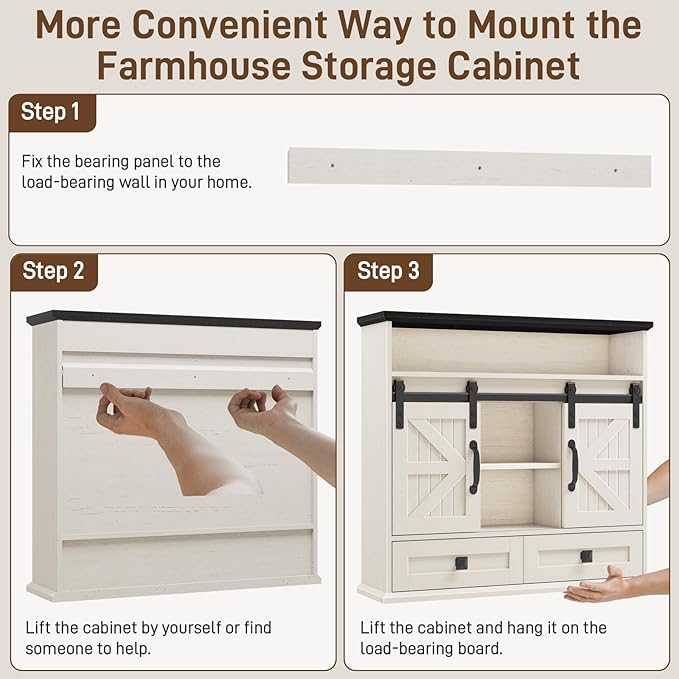 More Convenient Way to Mount the Farmhouse Storage Cabinet

Step 1

Fix the bearing panel to the load-bearing wall in your home.

Step 2

Lift the cabinet by yourself or find someone to help.

Step 3

Lift the cabinet and hang it on the load-bearing board.