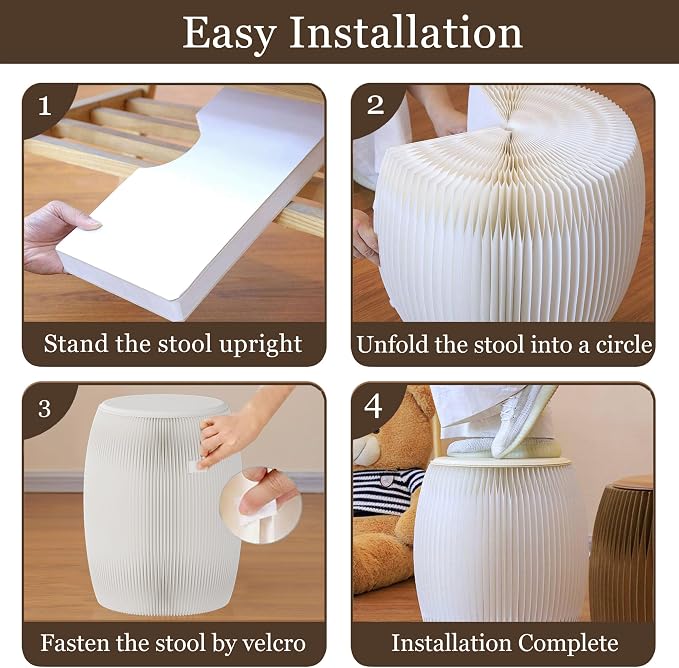 Easy Installation

1

Stand the stool upright

2

Unfold the stool into a circle

3

Fasten the stool by velcro

4

Installation Complete