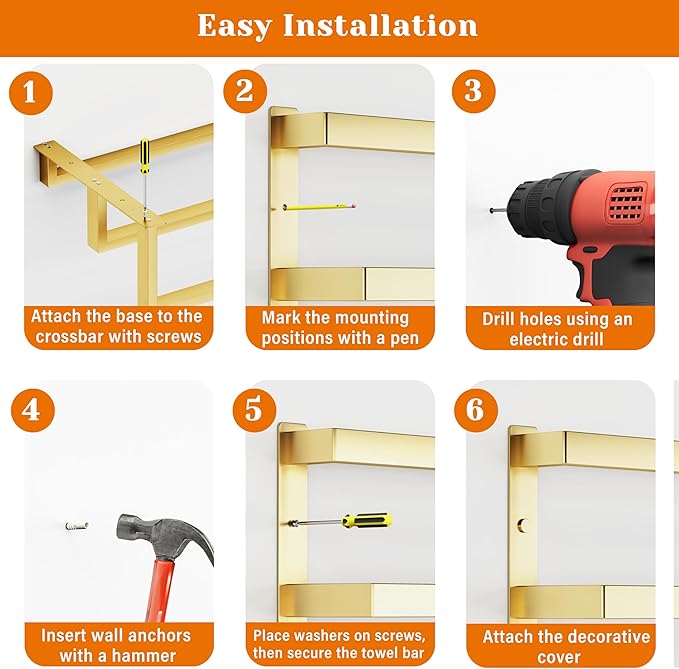 Easy Installation

1

Attach the base to the crossbar with screws

2

Mark the mounting positions with a pen

3

Drill holes using an electric drill

4

Insert wall anchors with a hammer

5

Place washers on screws, then secure the towel bar

6

Attach the decorative cover