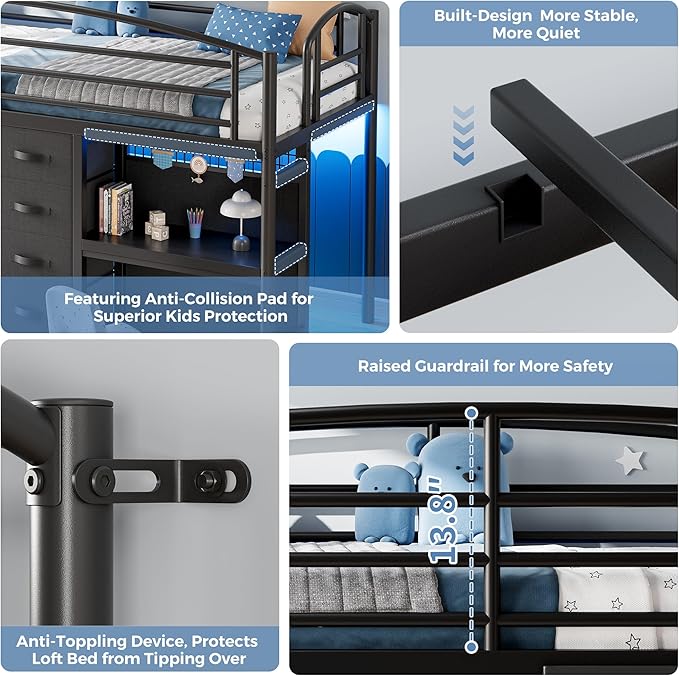 Featuring Anti-Collision Pad for Superior Kids Protection

Built-Design More Stable, More Quiet

Anti-Toppling Device, Protects Loft Bed from Tipping Over

Raised Guardrail for More Safety

13.8"