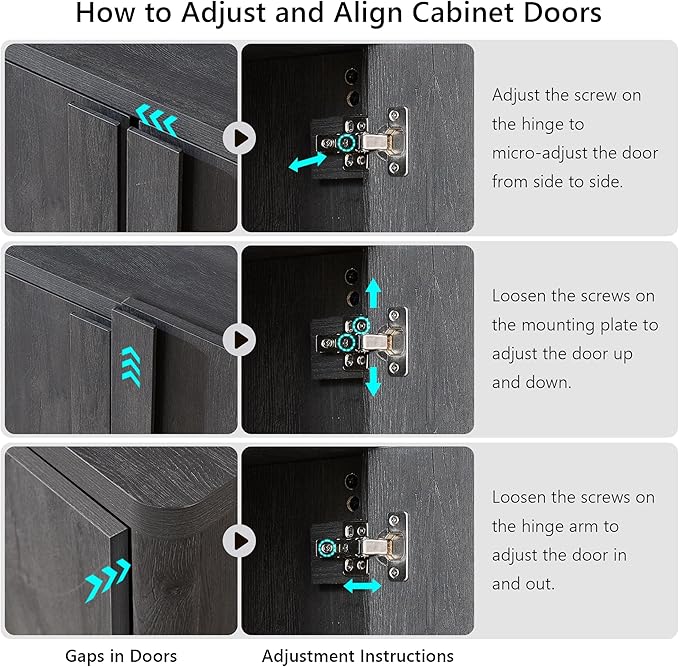 How to Adjust and Align Cabinet Doors

Adjust the screw on the hinge to micro-adjust the door from side to side.

Loosen the screws on the mounting plate to adjust the door up and down.

Loosen the screws on the hinge arm to adjust the door in and out.

Gaps in Doors

Adjustment Instructions